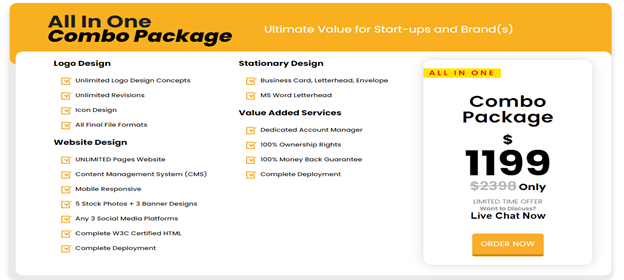 All In One
Combo Package

Ultimate Value for Start-ups and Brand(s)

Logo Design

Unlimited Logo Design Concepts
Unlimited Revisions
Icon Design
All Final File Formats

Website Design

UNLIMITED Pages Website
Content Management System (CMS)
Mobile Responsive
5 Stock Photos + 3 Banner Designs
Any 3 Social Media Platforms
Complete W3C Certified HTML
Complete Deployment

Stationary Design

Business Card, Letterhead, Envelope
MS Word Letterhead

Value Added Services

Dedicated Account Manager
100% Ownership Rights
100% Money Back Guarantee
Complete Deployment

ALL IN ONE

Combo Package

$
1199
$2398 Only

LIMITED TIME OFFER
Want to Discuss?
Live Chat Now

ORDER NOW